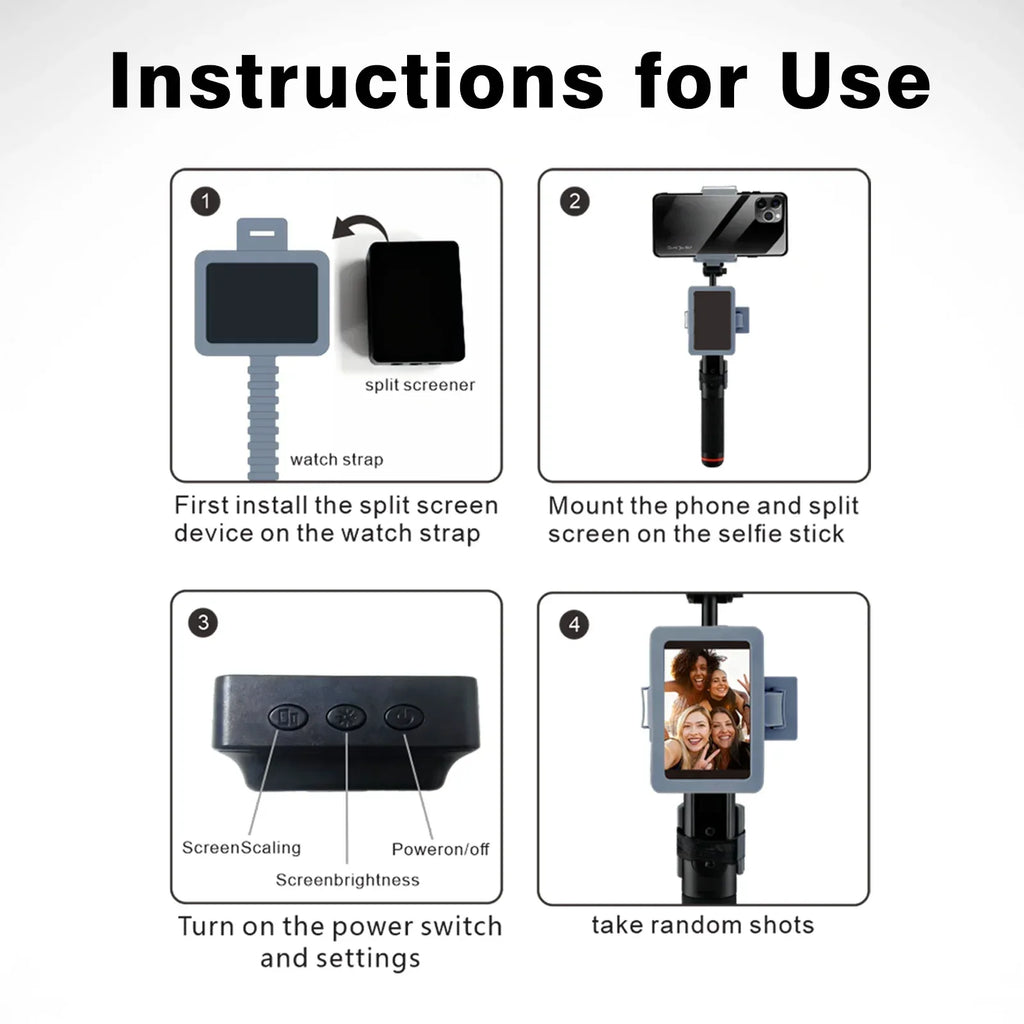 Instructions for Use

1

split screener

watch strap

First install the split screen device on the watch strap

2

Mount the phone and split screen on the selfie stick

3

ScreenScaling

Screenbrightness

Poweron/off

Turn on the power switch and settings

4

take random shots