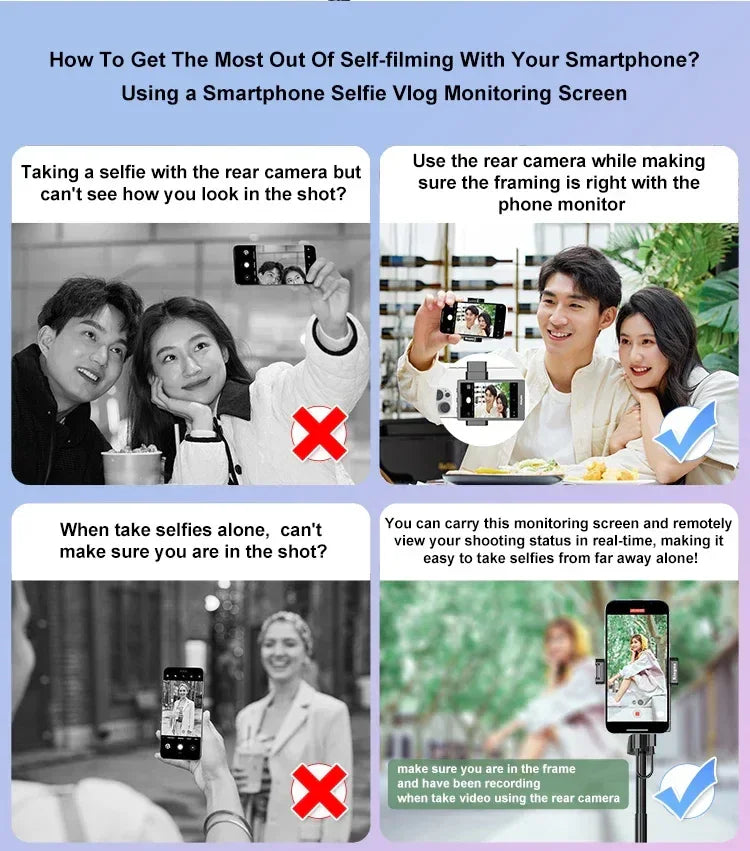 How To Get The Most Out Of Self-filming With Your Smartphone?
Using a Smartphone Selfie Vlog Monitoring Screen

Taking a selfie with the rear camera but can't see how you look in the shot?

Use the rear camera while making sure the framing is right with the phone monitor

When take selfies alone, can't make sure you are in the shot?

You can carry this monitoring screen and remotely view your shooting status in real-time, making it easy to take selfies from far away alone!

make sure you are in the frame
and have been recording
when take video using the rear camera