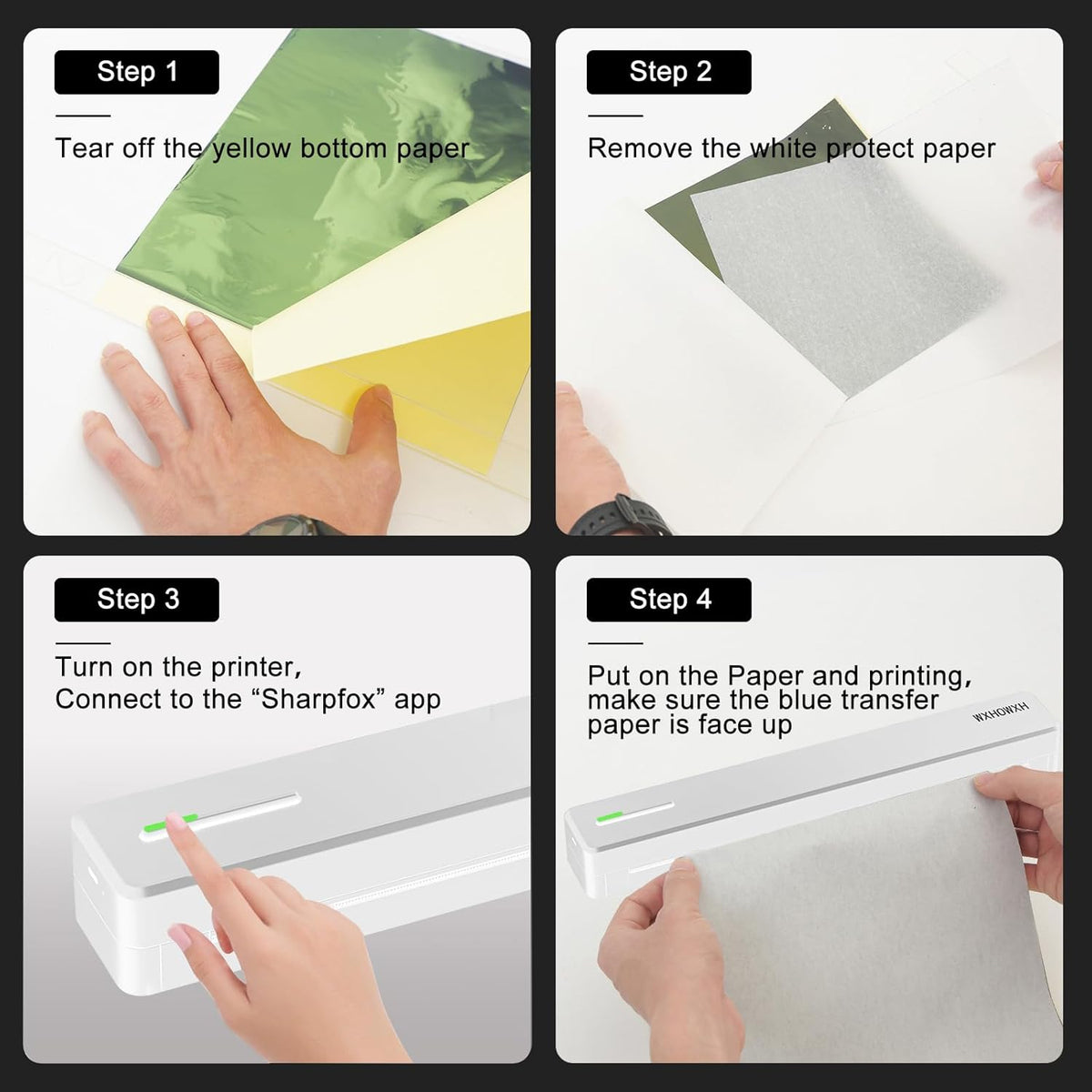 Step 1

Tear off the yellow bottom paper

Step 2

Remove the white protect paper

Step 3

Turn on the printer,
Connect to the “Sharpfox” app

Step 4

Put on the Paper and printing, make sure the blue transfer paper is face up

WXHOWXH