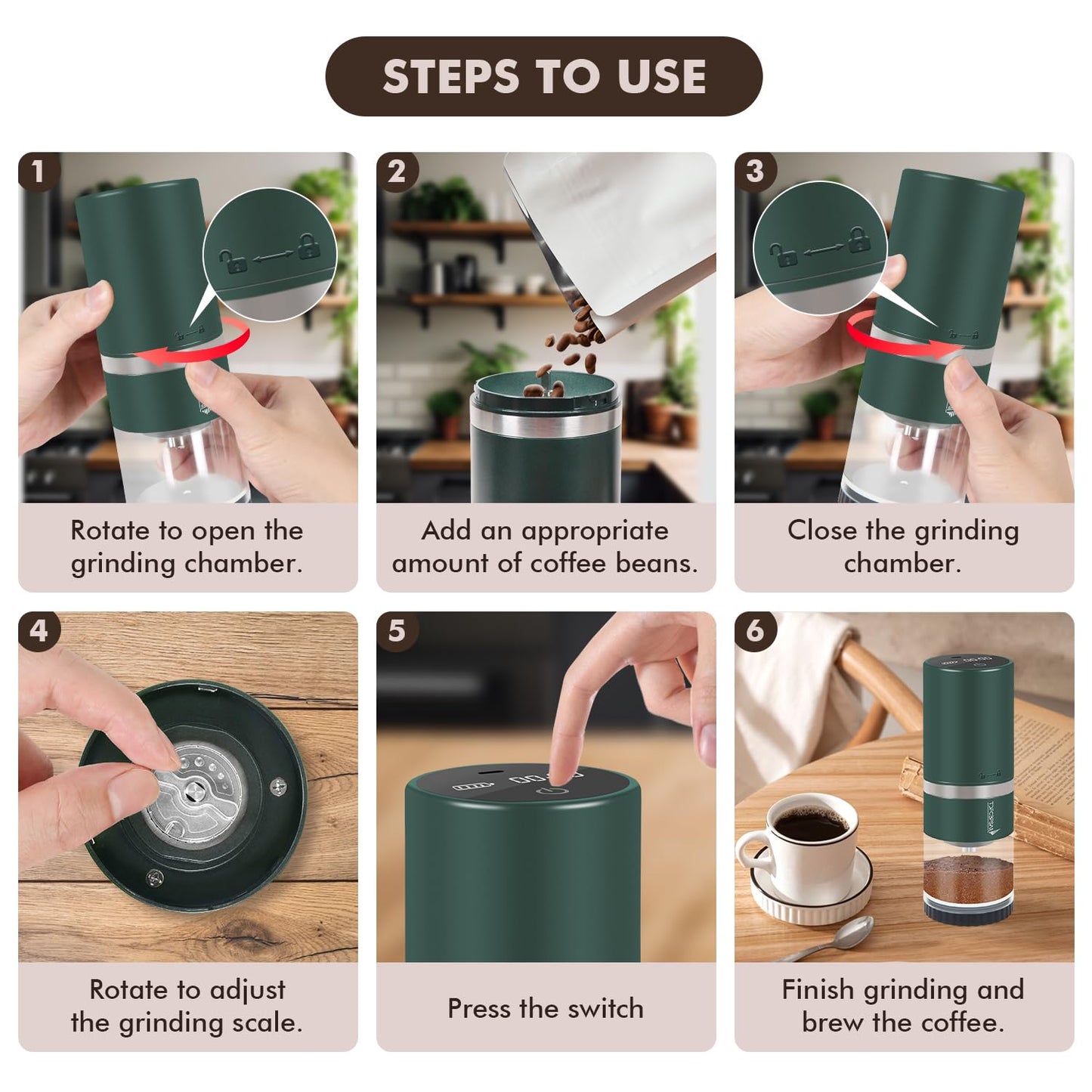 STEPS TO USE

1

Rotate to open the grinding chamber.

2

Add an appropriate amount of coffee beans.

3

Close the grinding chamber.

4

Rotate to adjust the grinding scale.

5

Press the switch

6

Finish grinding and brew the coffee.